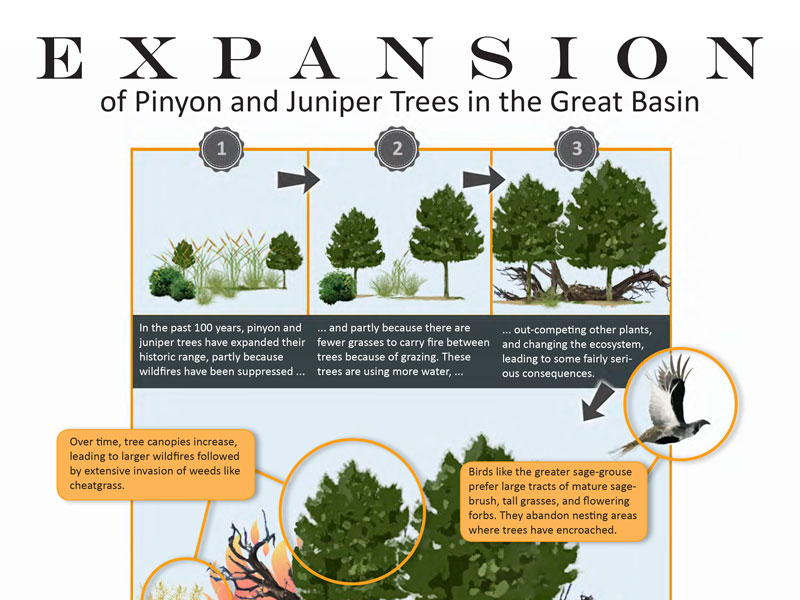 EXPANSION
of Pinyon and Juniper Trees in the Great Basin

1

2

3

In the past 100 years, pinyon and juniper trees have expanded their historic range, partly because wildfires have been suppressed ...

... and partly because there are fewer grasses to carry fire between trees because of grazing. These trees are using more water, ...

... out-competing other plants, and changing the ecosystem, leading to some fairly serious consequences.

Over time, tree canopies increase, leading to larger wildfires followed by extensive invasion of weeds like cheatgrass.

Birds like the greater sage-grouse prefer large tracts of mature sagebrush, tall grasses, and flowering forbs. They abandon nesting areas where trees have encroached.